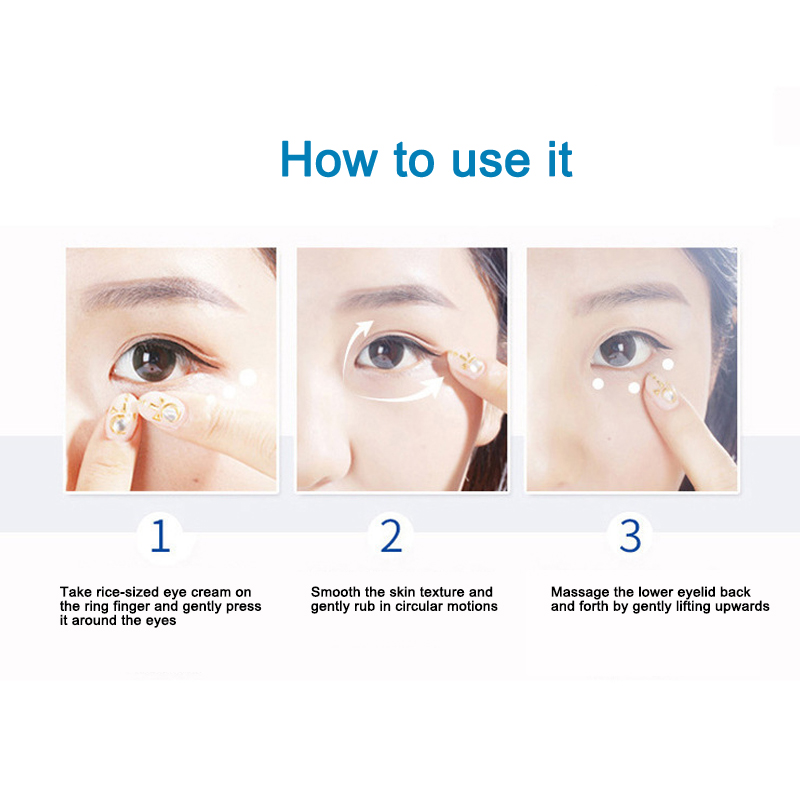 How to use it

1

Take rice-sized eye cream on the ring finger and gently press it around the eyes

2

Smooth the skin texture and gently rub in circular motions

3

Massage the lower eyelid back and forth by gently lifting upwards