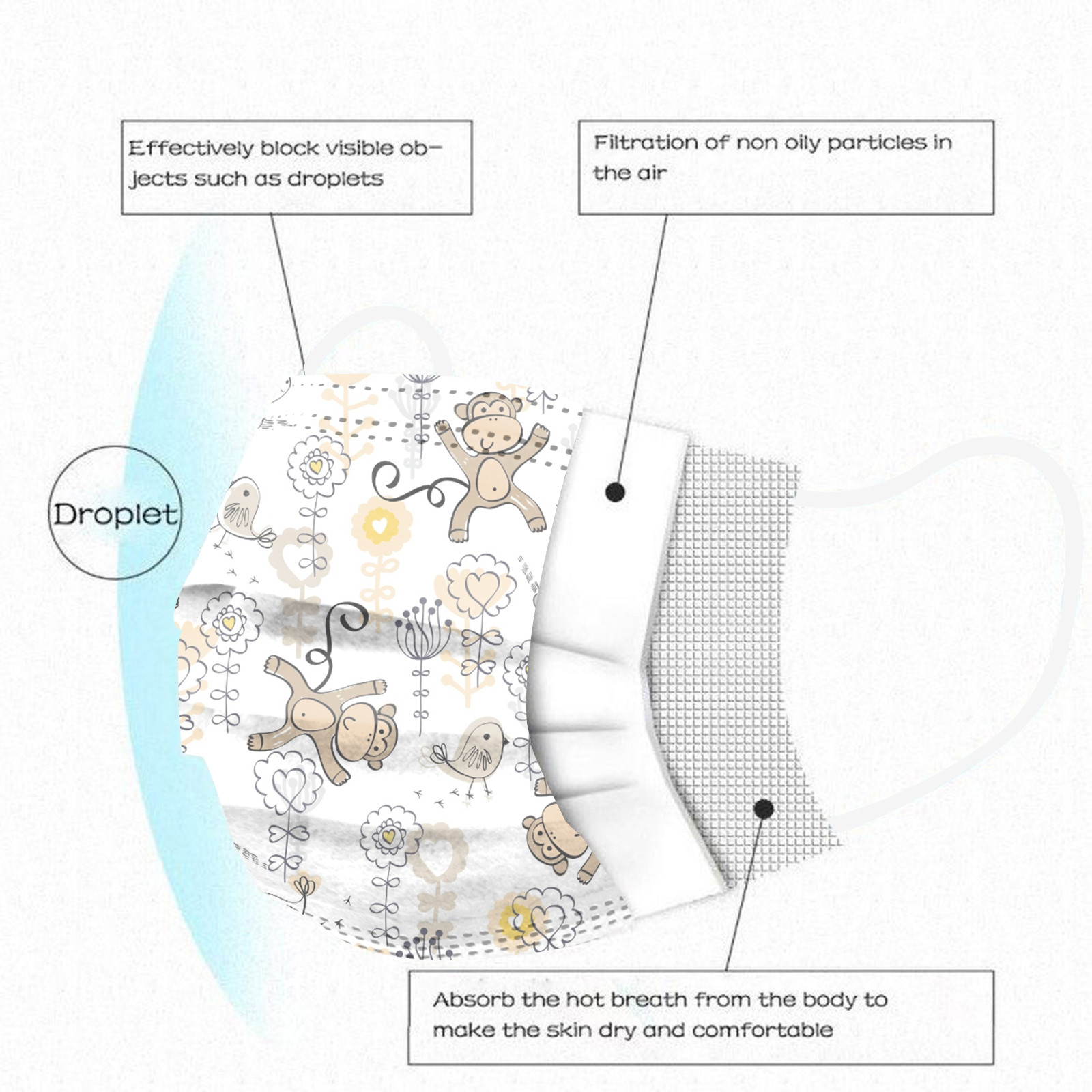 Effectively block visible objects such as droplets

Filtration of non oily particles in the air

Droplet

Absorb the hot breath from the body to make the skin dry and comfortable