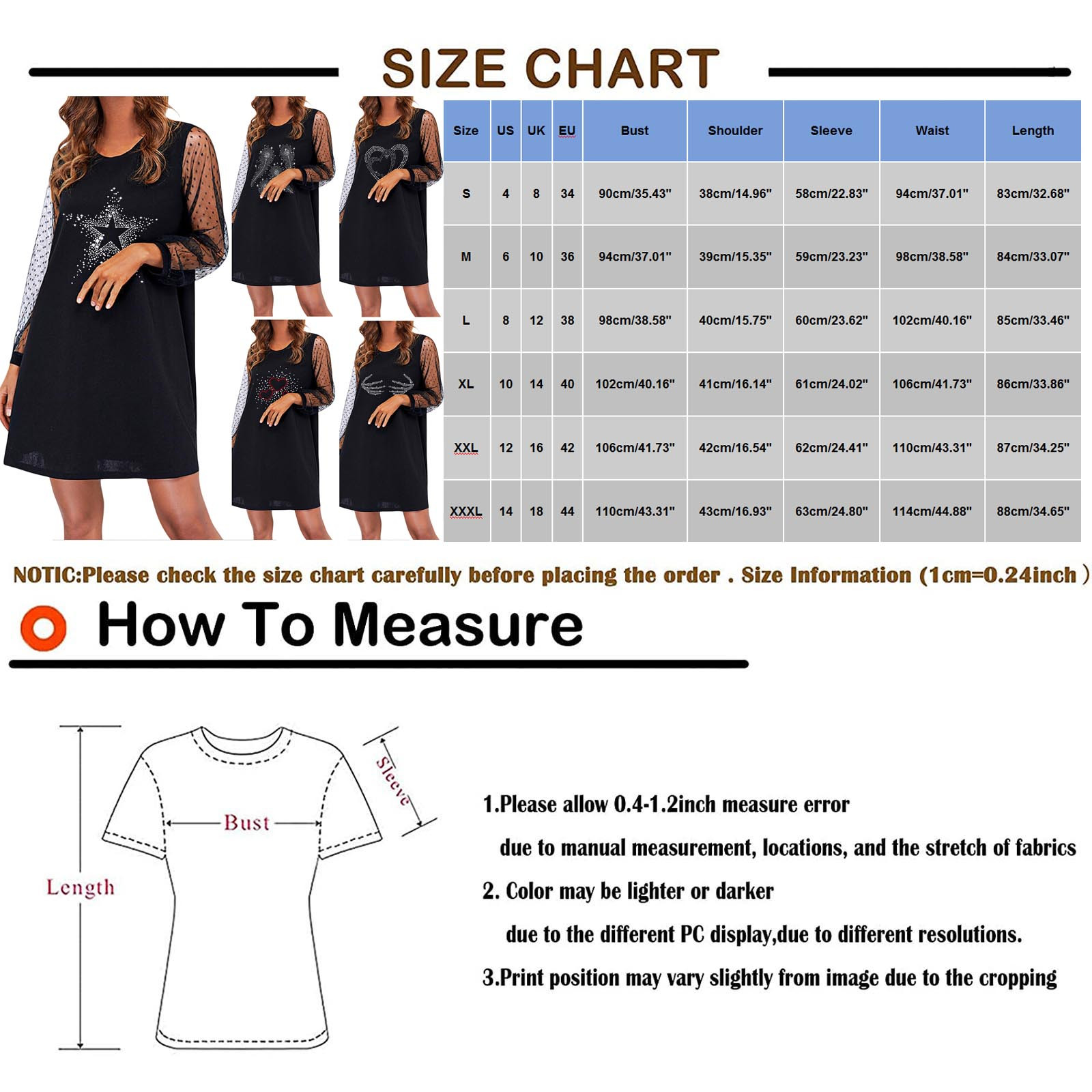 SIZE CHART

| Size | US | UK | EU | Bust | Shoulder | Sleeve | Waist | Length |
|---|---|---|---|---|---|---|---|---|
| S | 4 | 8 | 34 | 90cm/35.43" | 38cm/14.96" | 58cm/22.83" | 94cm/37.01" | 83cm/32.68" |
| M | 6 | 10 | 36 | 94cm/37.01" | 39cm/15.35" | 59cm/23.23" | 98cm/38.58" | 84cm/33.07" |
| L | 8 | 12 | 38 | 98cm/38.58" | 40cm/15.75" | 60cm/23.62" | 102cm/40.16" | 85cm/33.46" |
| XL | 10 | 14 | 40 | 102cm/40.16" | 41cm/16.14" | 61cm/24.02" | 106cm/41.73" | 86cm/33.86" |
| XXL | 12 | 16 | 42 | 106cm/41.73" | 42cm/16.54" | 62cm/24.41" | 110cm/43.31" | 87cm/34.25" |
| XXXL | 14 | 18 | 44 | 110cm/43.31" | 43cm/16.93" | 63cm/24.80" | 114cm/44.88" | 88cm/34.65" |

NOTIC:Please check the size chart carefully before placing the order . Size Information (1cm=0.24inch )

How To Measure

Length
Bust
Sleeve

1.Please allow 0.4-1.2inch measure error
due to manual measurement, locations, and the stretch of fabrics
2. Color may be lighter or darker
due to the different PC display,due to different resolutions.
3.Print position may vary slightly from image due to the cropping