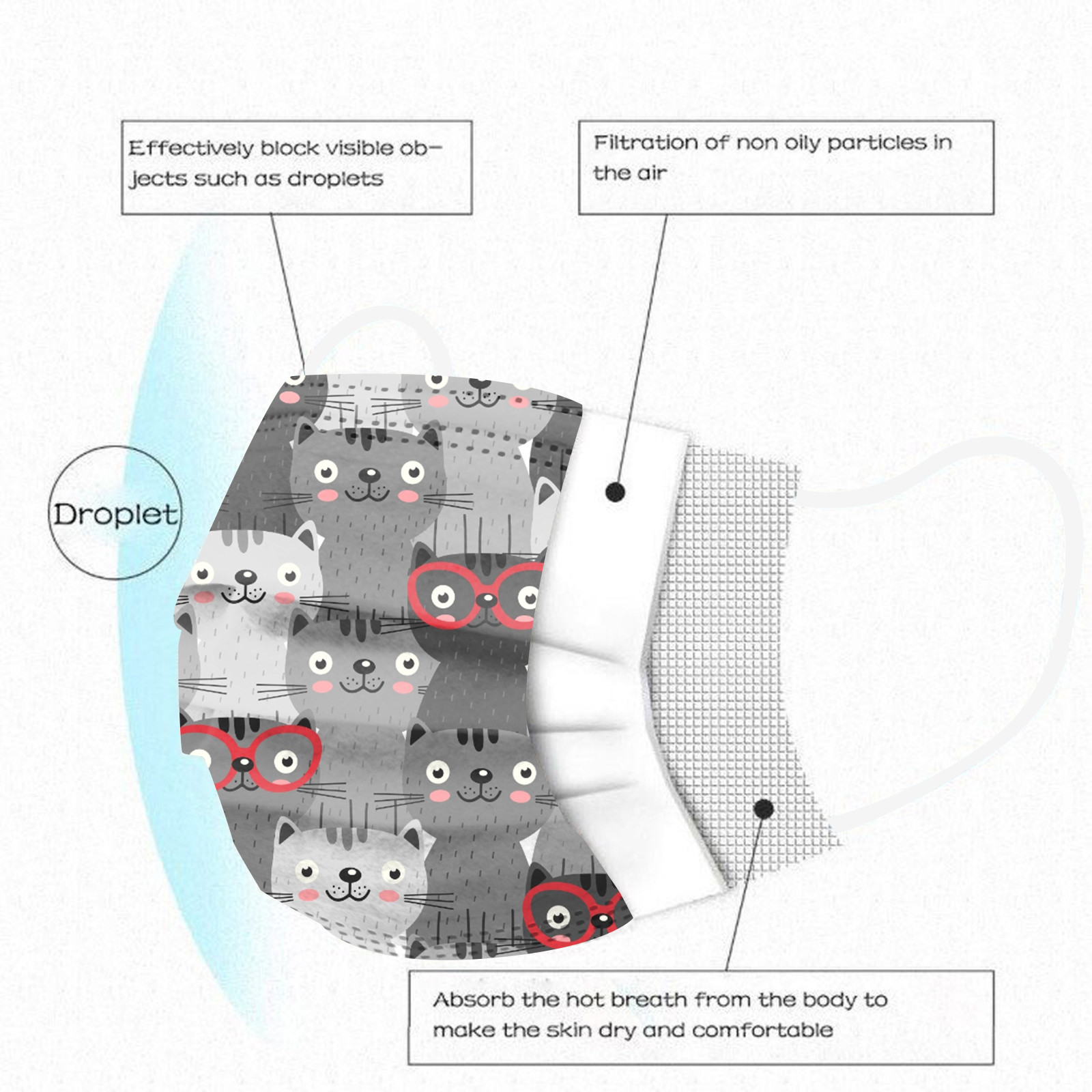 Effectively block visible objects such as droplets

Filtration of non oily particles in the air

Droplet

Absorb the hot breath from the body to make the skin dry and comfortable