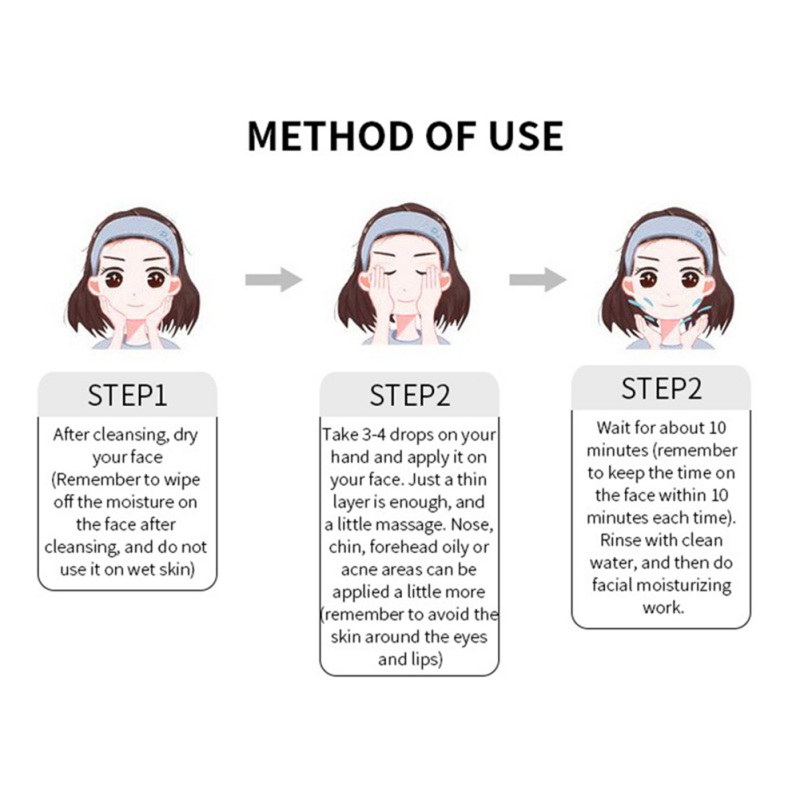 METHOD OF USE

STEP1

After cleansing, dry your face (Remember to wipe off the moisture on the face after cleansing, and do not use it on wet skin)

STEP2

Take 3-4 drops on your hand and apply it on your face. Just a thin layer is enough, and a little massage. Nose, chin, forehead oily or acne areas can be applied a little more (remember to avoid the skin around the eyes and lips)

STEP2

Wait for about 10 minutes (remember to keep the time on the face within 10 minutes each time). Rinse with clean water, and then do facial moisturizing work.