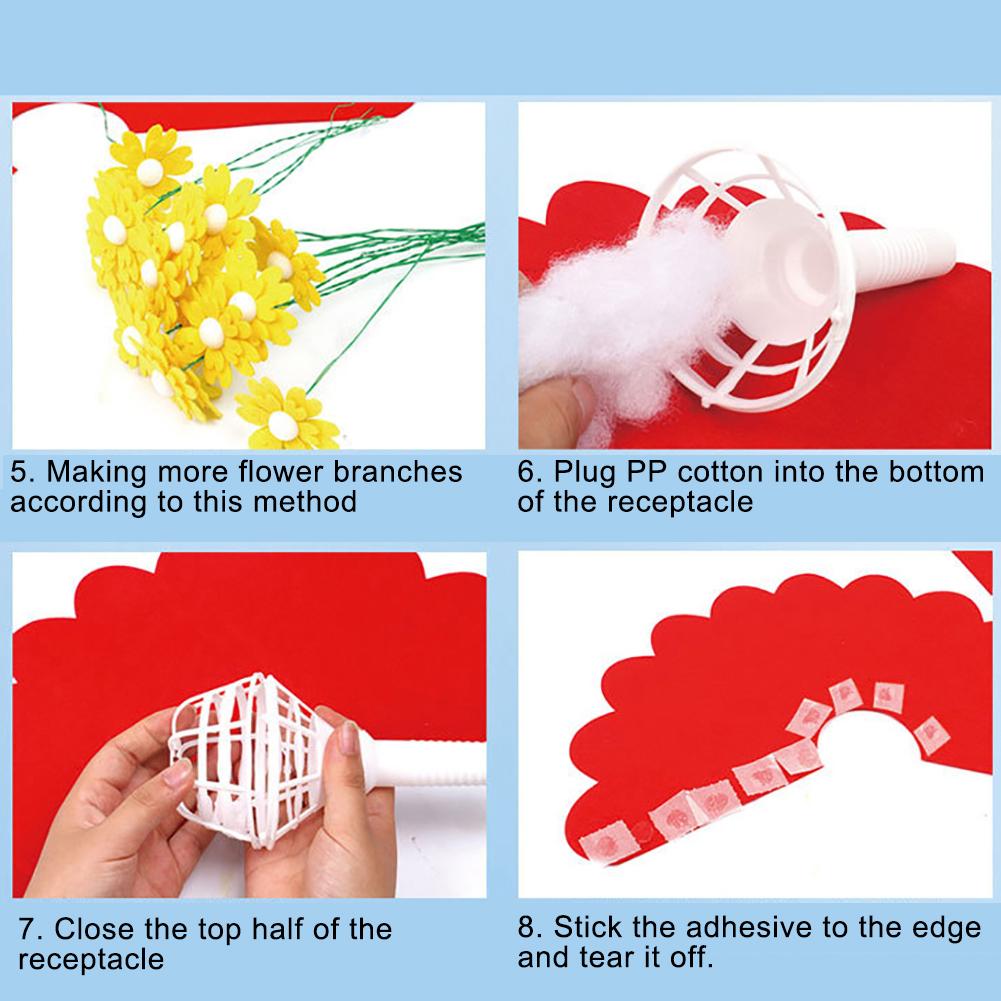 5. Making more flower branches according to this method

6. Plug PP cotton into the bottom of the receptacle

7. Close the top half of the receptacle

8. Stick the adhesive to the edge and tear it off.