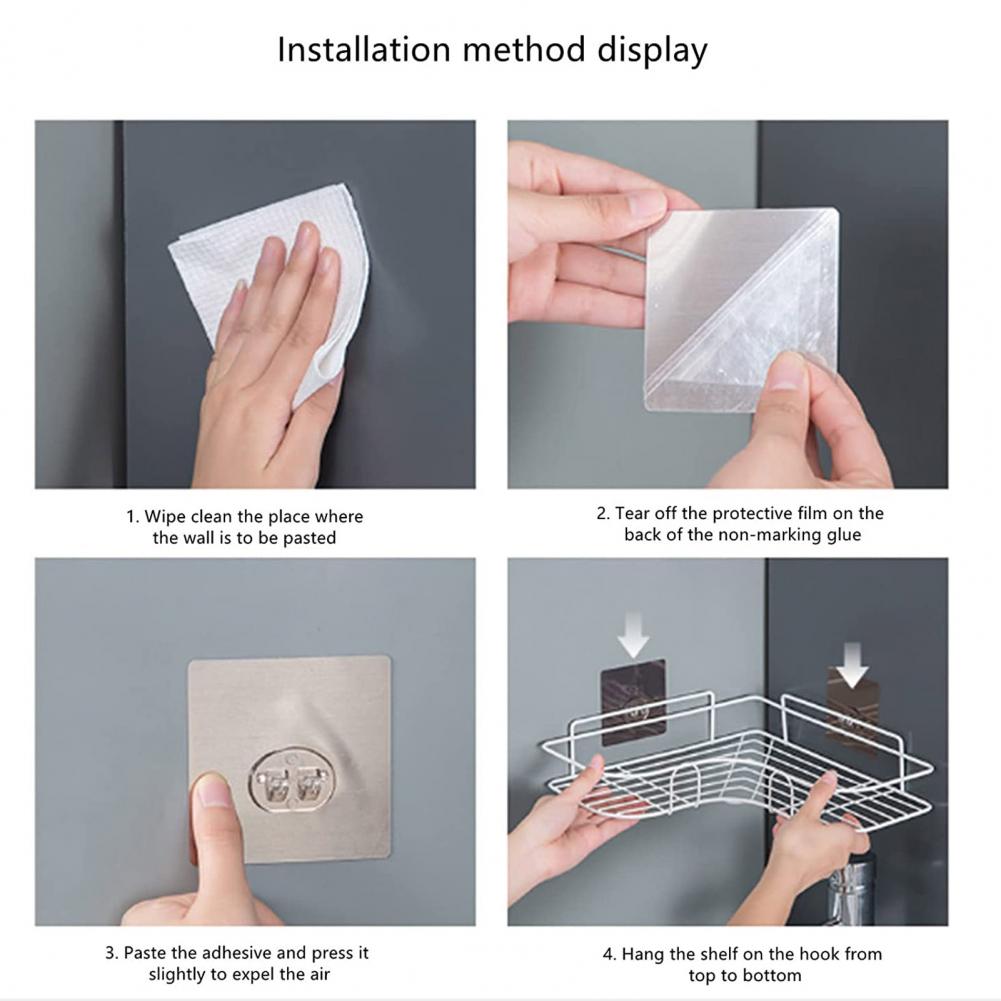 Installation method display

1. Wipe clean the place where the wall is to be pasted

2. Tear off the protective film on the back of the non-marking glue

3. Paste the adhesive and press it slightly to expel the air

4. Hang the shelf on the hook from top to bottom