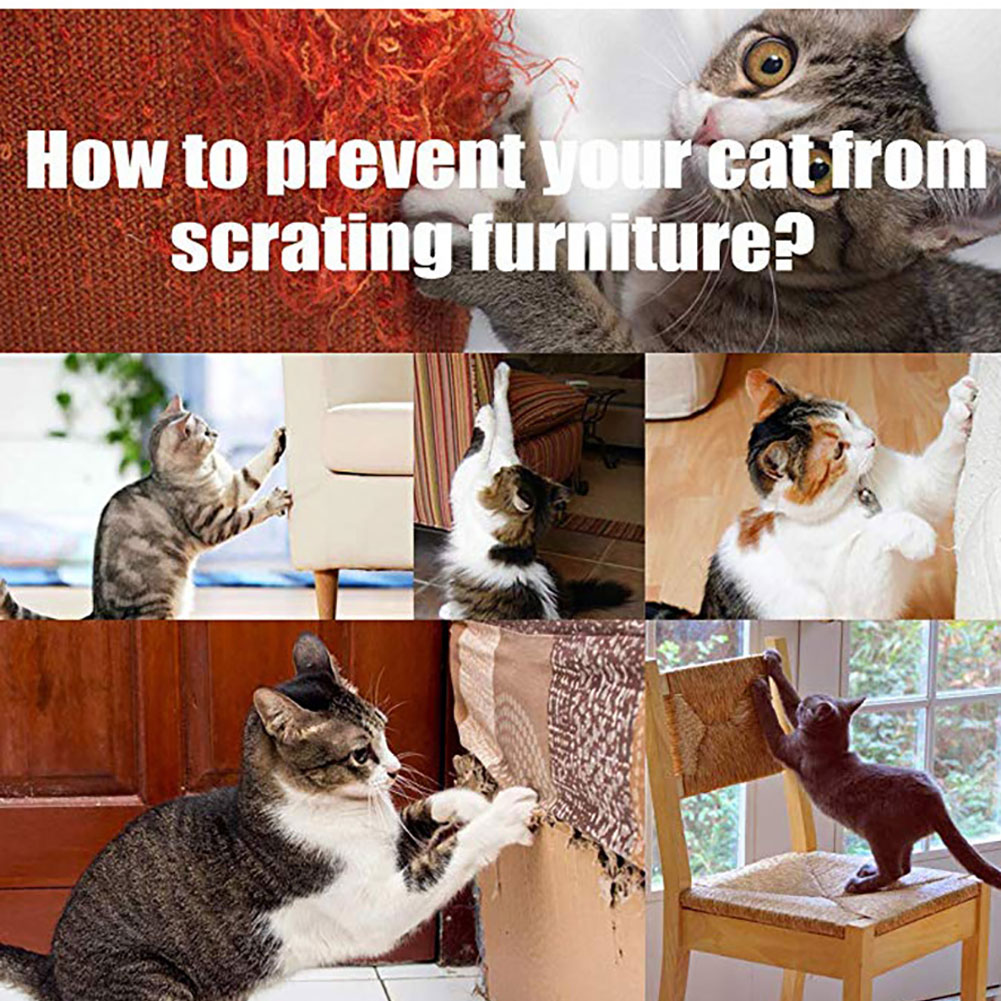 How to prevent your cat from scrating furniture?