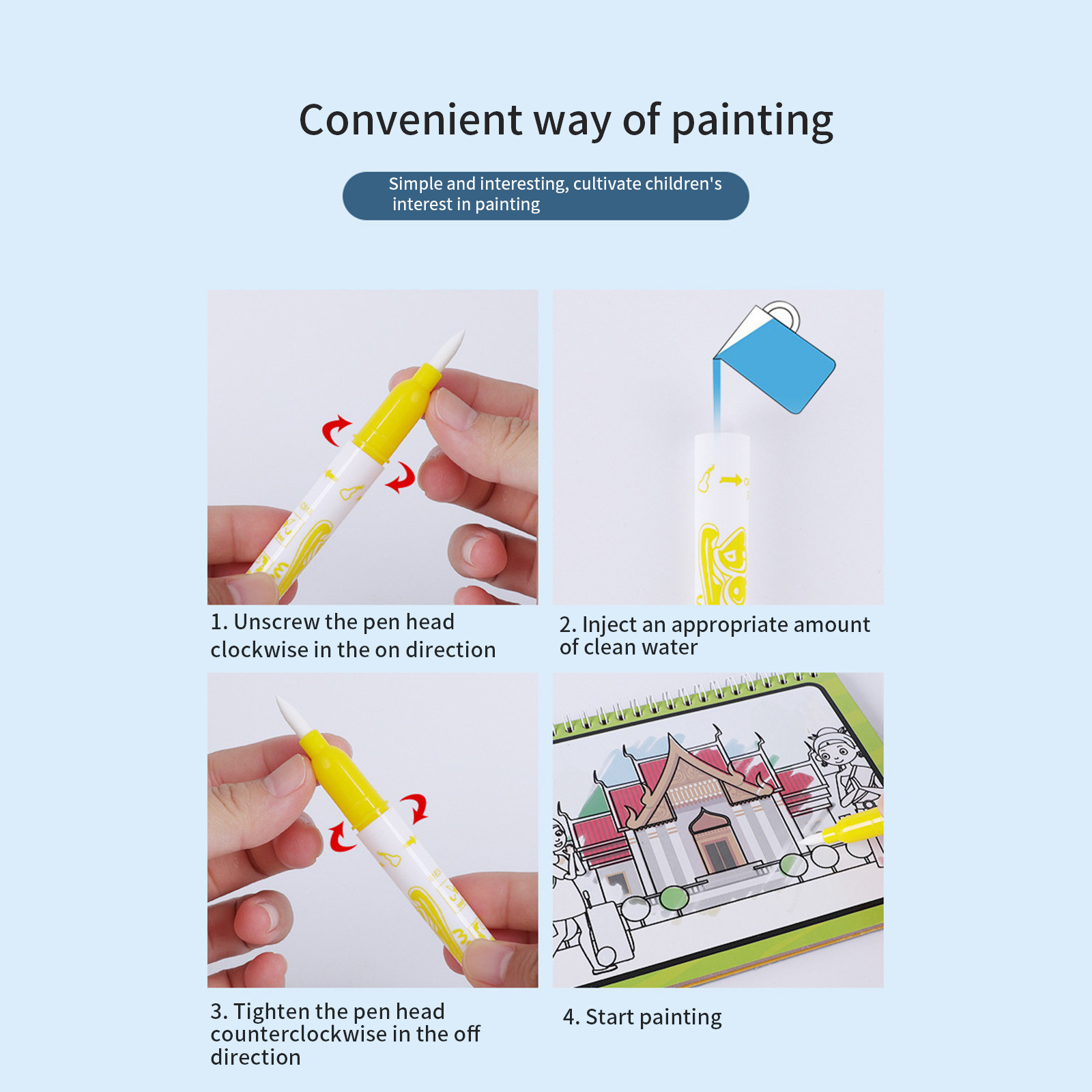 Convenient way of painting

Simple and interesting, cultivate children's interest in painting

1. Unscrew the pen head clockwise in the on direction

2. Inject an appropriate amount of clean water

3. Tighten the pen head counterclockwise in the off direction

4. Start painting