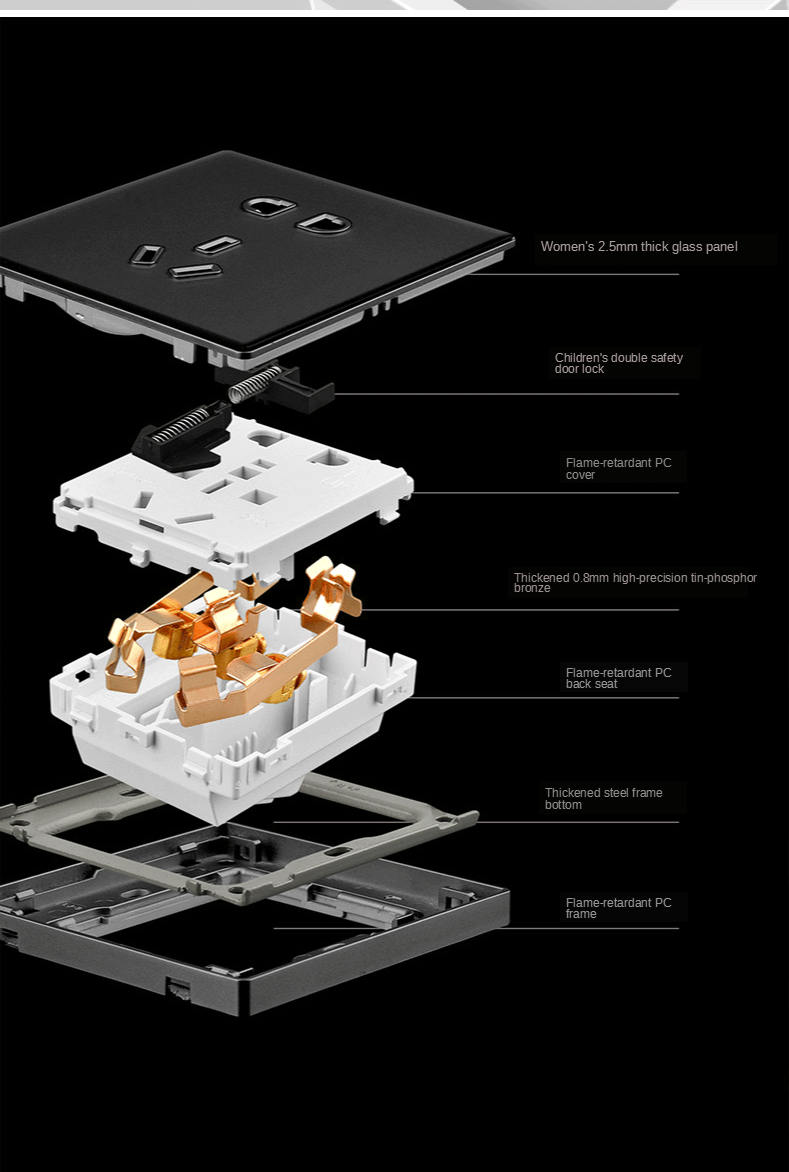 Women's 2.5mm thick glass panel

Children's double safety door lock

Flame-retardant PC cover

Thickened 0.8mm high-precision tin-phosphor bronze

Flame-retardant PC back seat

Thickened steel frame bottom

Flame-retardant PC frame