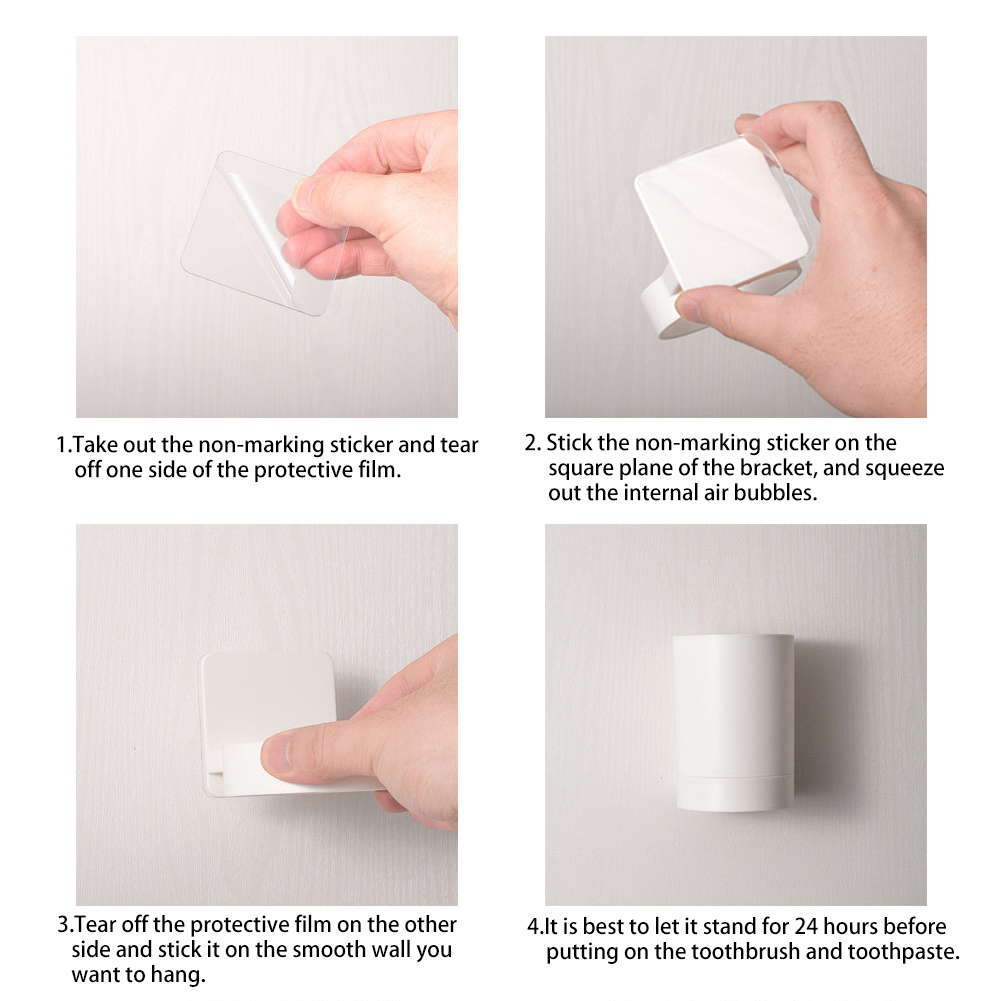 1.Take out the non-marking sticker and tear off one side of the protective film.

2. Stick the non-marking sticker on the square plane of the bracket, and squeeze out the internal air bubbles.

3.Tear off the protective film on the other side and stick it on the smooth wall you want to hang.

4.It is best to let it stand for 24 hours before putting on the toothbrush and toothpaste.