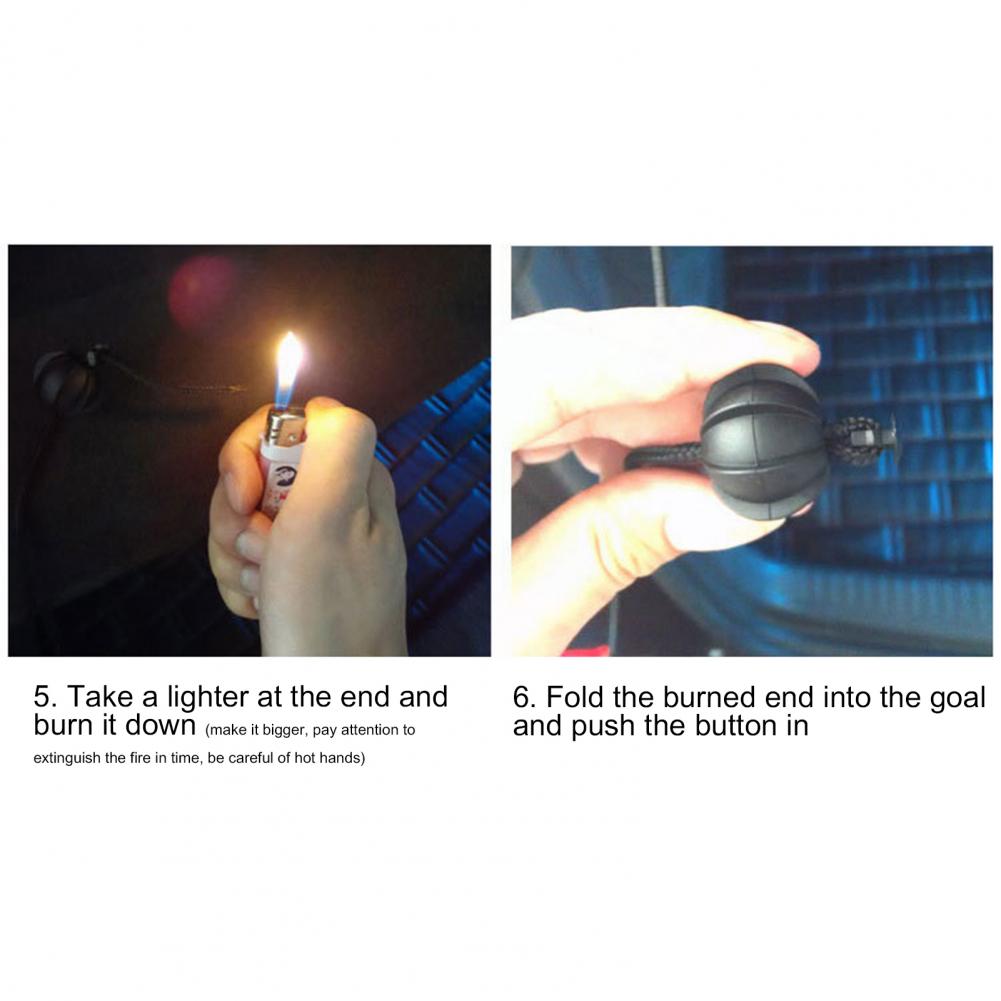 5. Take a lighter at the end and burn it down (make it bigger, pay attention to extinguish the fire in time, be careful of hot hands)

6. Fold the burned end into the goal and push the button in