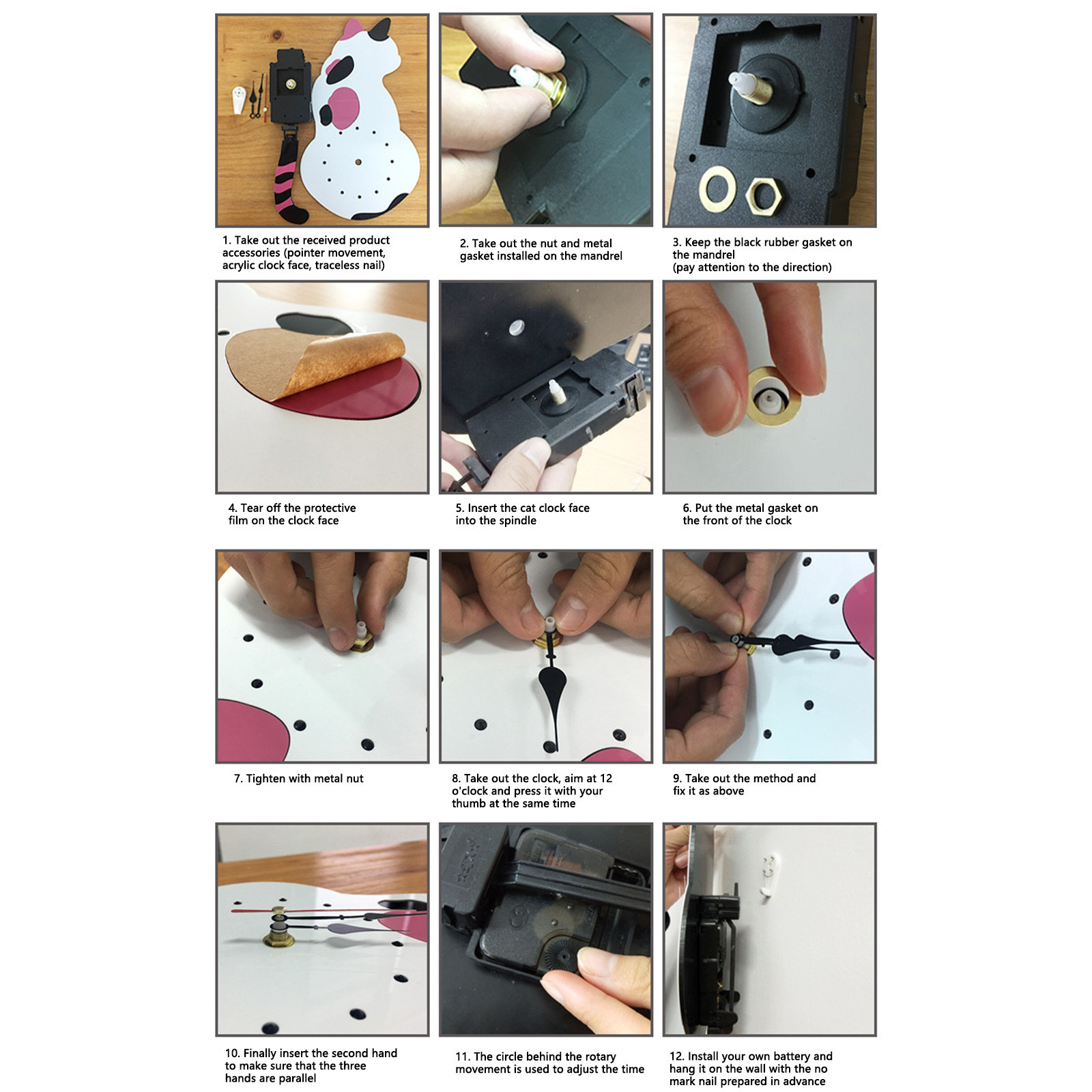 1. Take out the received product accessories (pointer movement, acrylic clock face, traceless nail)

2. Take out the nut and metal gasket installed on the mandrel

3. Keep the black rubber gasket on the mandrel
(pay attention to the direction)

4. Tear off the protective film on the clock face

5. Insert the cat clock face into the spindle

6. Put the metal gasket on the front of the clock

7. Tighten with metal nut

8. Take out the clock, aim at 12 o'clock and press it with your thumb at the same time

9. Take out the method and fix it as above

10. Finally insert the second hand to make sure that the three hands are parallel

11. The circle behind the rotary movement is used to adjust the time

12. Install your own battery and hang it on the wall with the no mark nail prepared in advance