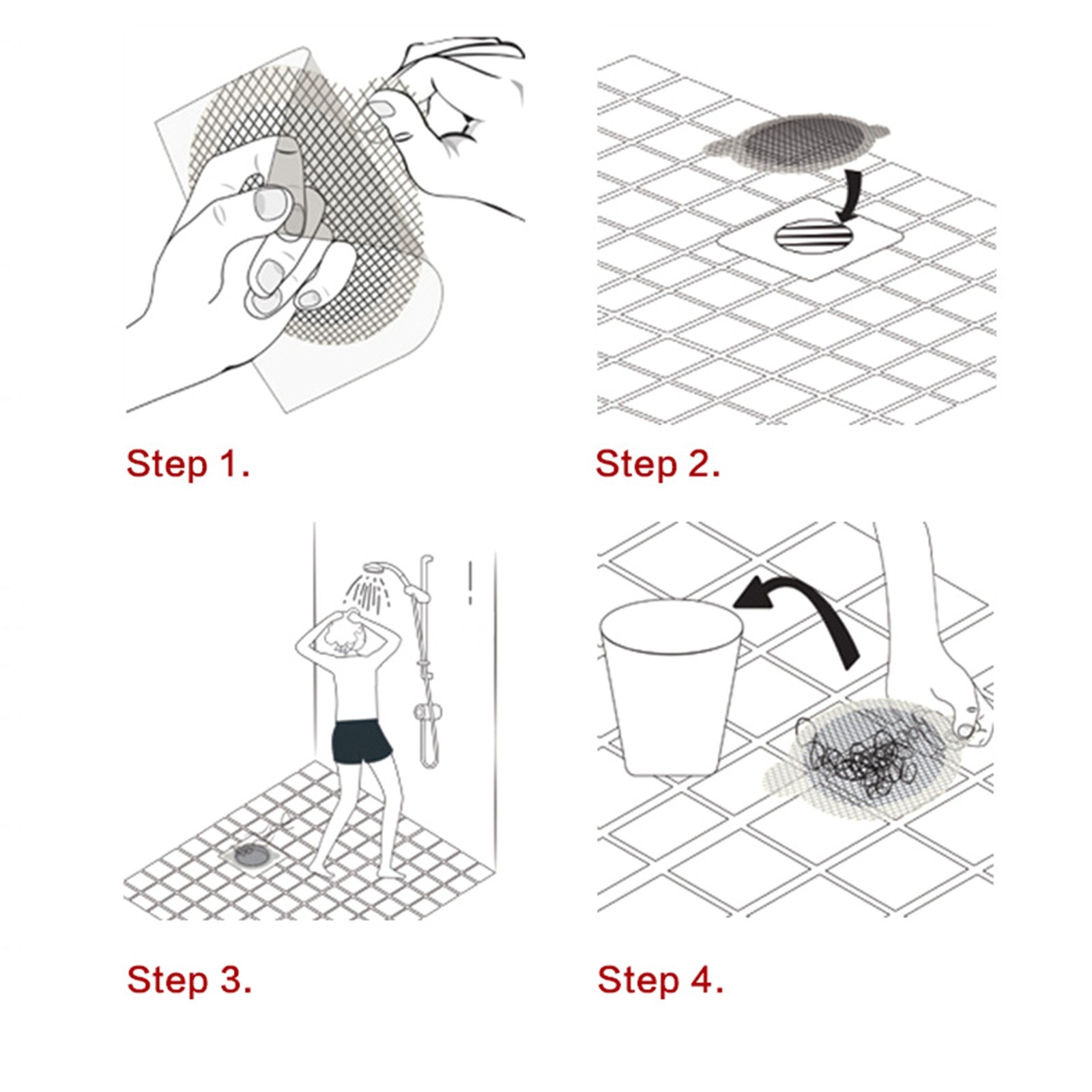 Step 1.

Step 2.

Step 3.

Step 4.