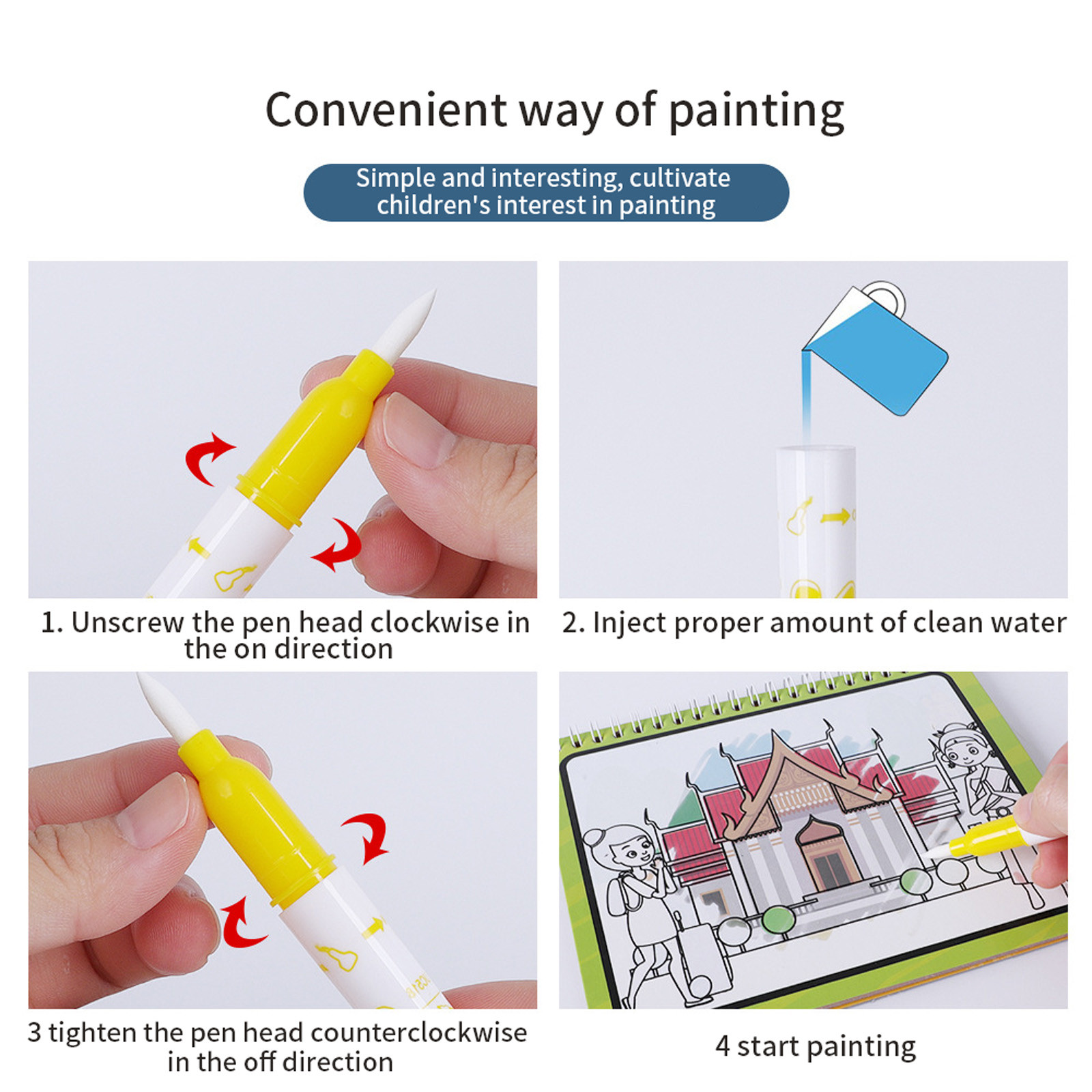 Convenient way of painting

Simple and interesting, cultivate children's interest in painting

1. Unscrew the pen head clockwise in the on direction

2. Inject proper amount of clean water

3 tighten the pen head counterclockwise in the off direction

4 start painting