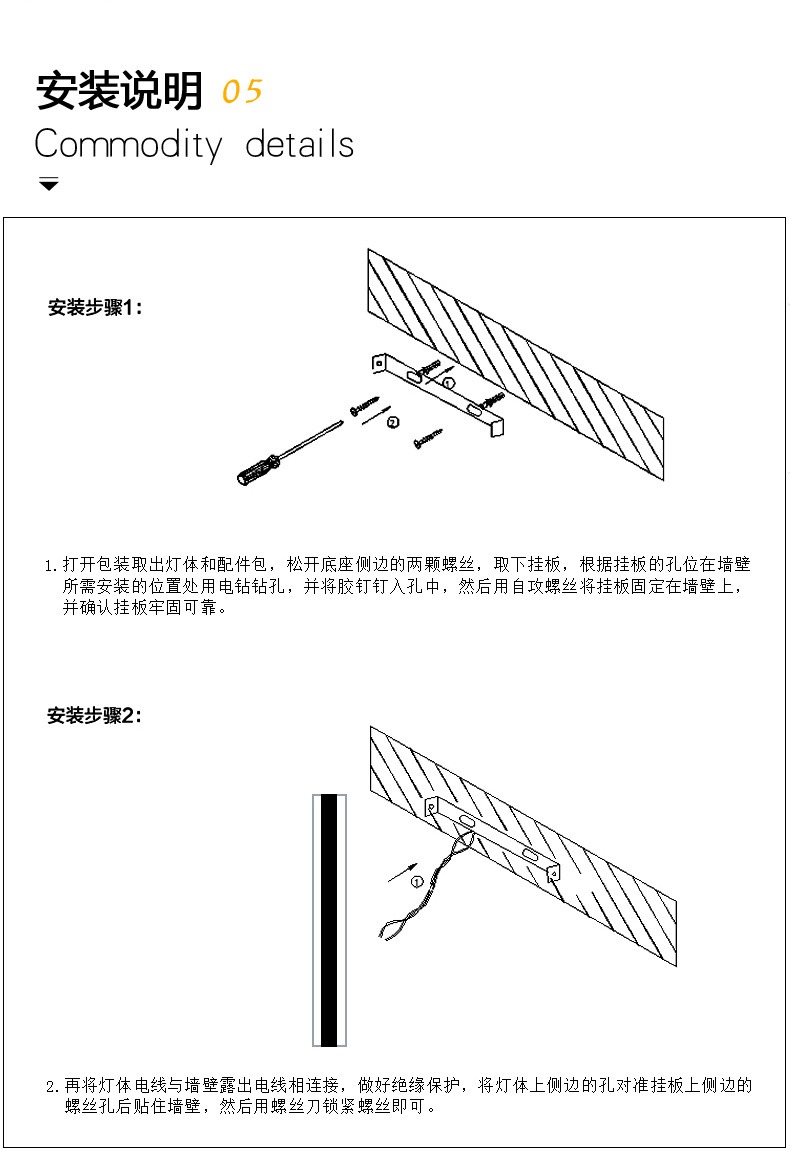 安装说明 05
Commodity details

安装步骤1：

①
②

1. 打开包装取出灯体和配件包，松开底座侧边的两颗螺丝，取下挂板，根据挂板的孔位在墙壁所需安装的位置处用电钻钻孔，并将胶钉钉入孔中，然后用自攻螺丝将挂板固定在墙壁上，并确认挂板牢固可靠。

安装步骤2：

①

2. 再将灯体电线与墙壁露出电线相连接，做好绝缘保护，将灯体上侧边的孔对准挂板上侧边的螺丝孔后贴住墙壁，然后用螺丝刀锁紧螺丝即可。