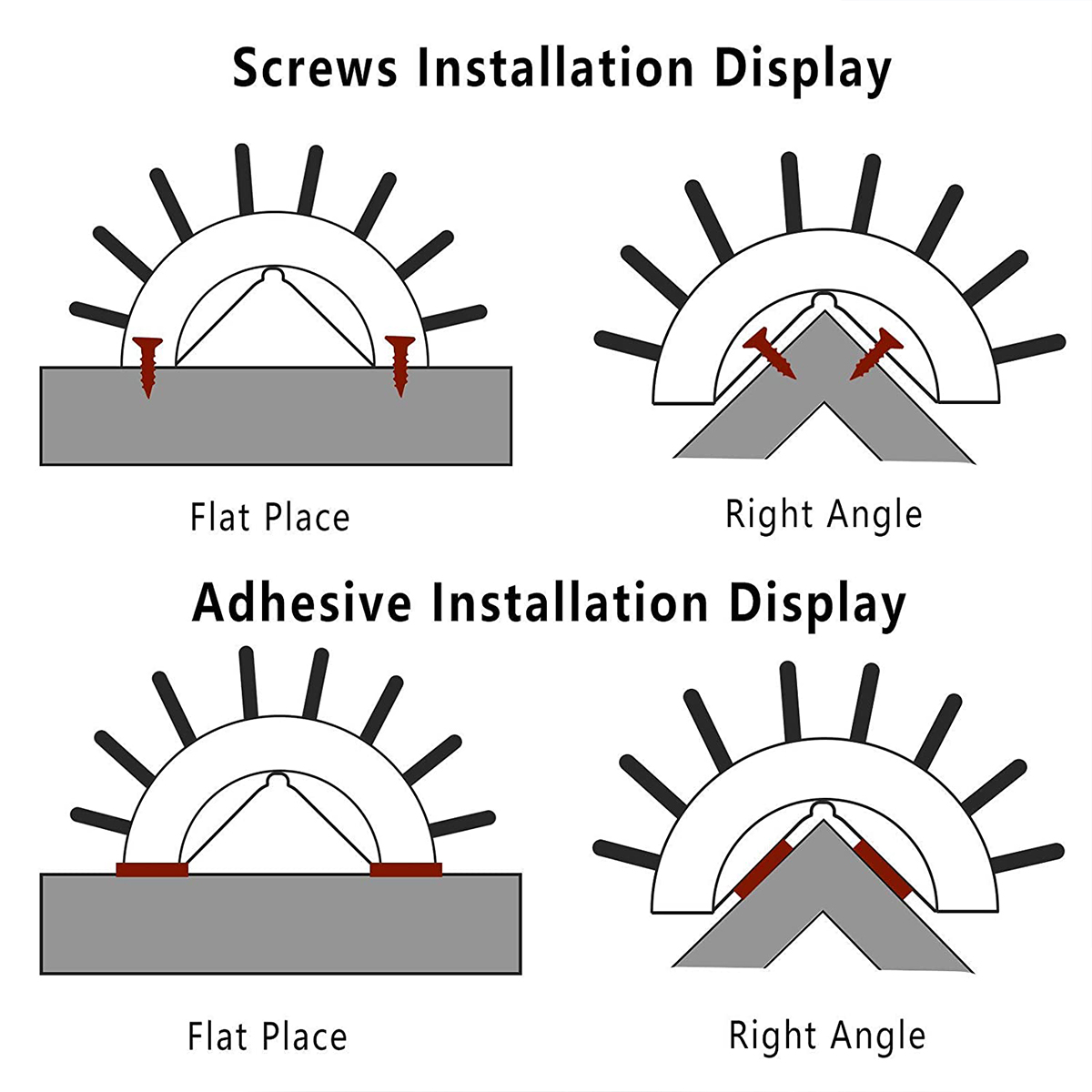 Screws Installation Display

Flat Place

Right Angle

Adhesive Installation Display

Flat Place

Right Angle