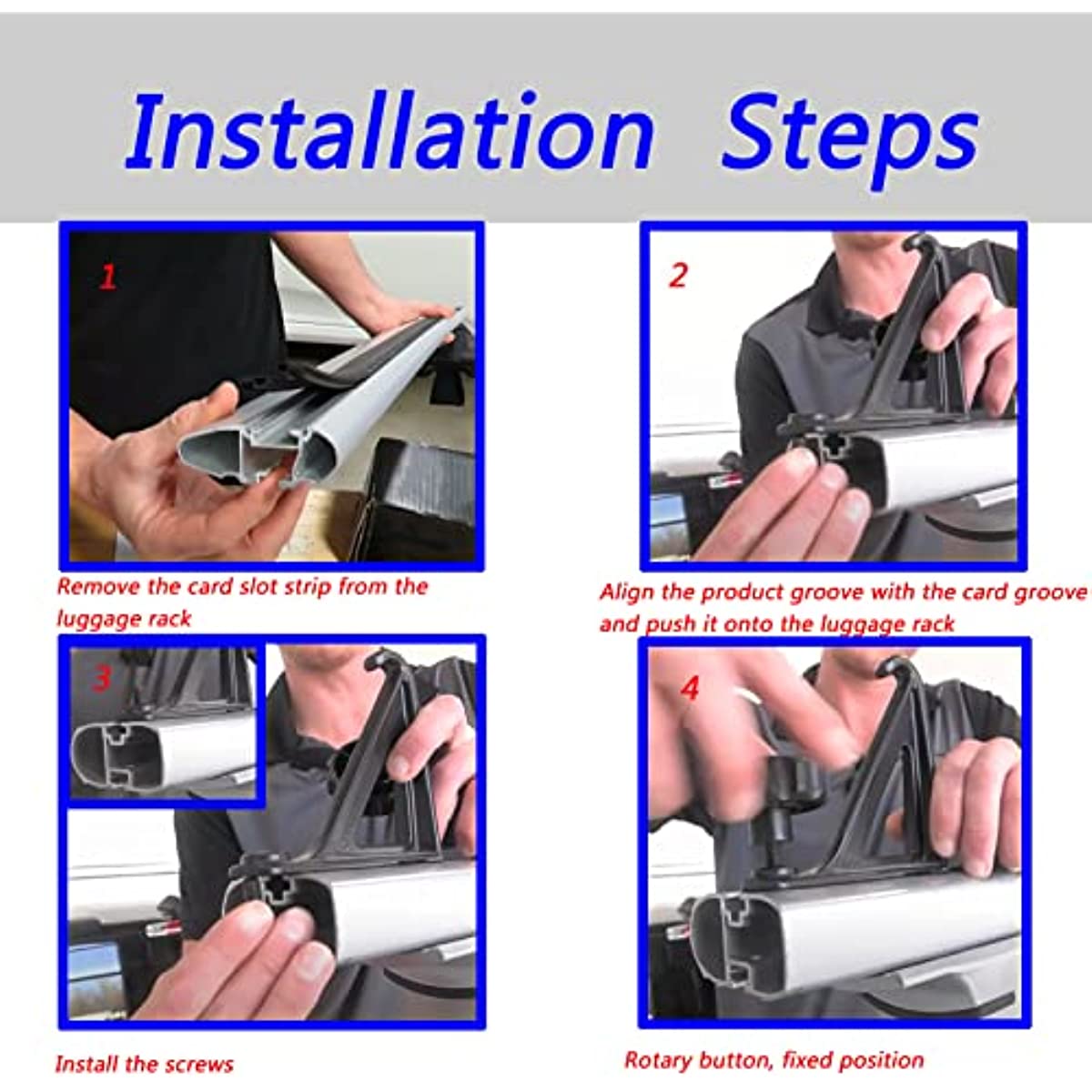 Installation Steps

1

Remove the card slot strip from the luggage rack

2

Align the product groove with the card groove and push it onto the luggage rack

3

Install the screws

4

Rotary button, fixed position