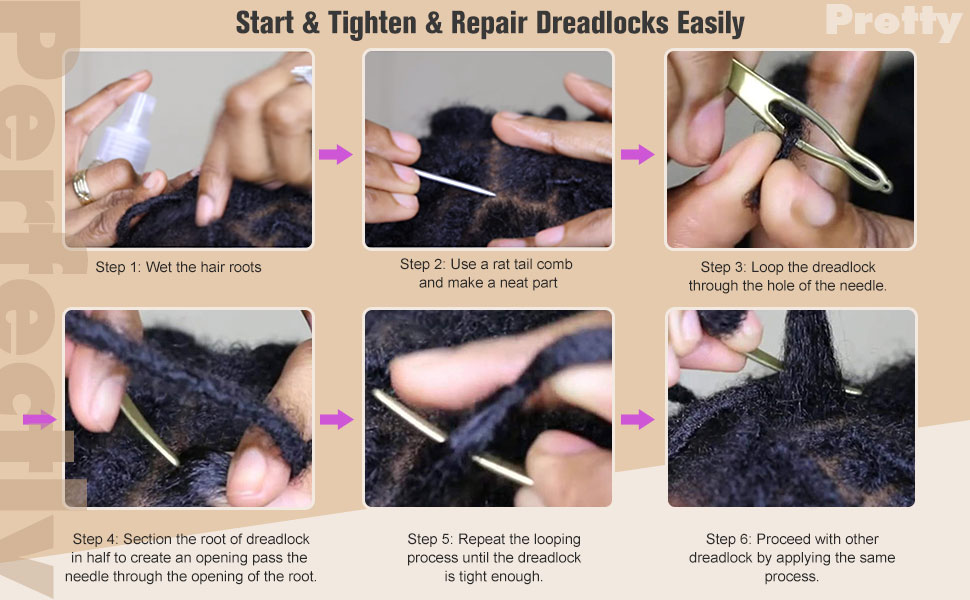 Start & Tighten & Repair Dreadlocks Easily

Pretty

Perfectly

Step 1: Wet the hair roots

Step 2: Use a rat tail comb and make a neat part

Step 3: Loop the dreadlock through the hole of the needle.

Step 4: Section the root of dreadlock in half to create an opening pass the needle through the opening of the root.

Step 5: Repeat the looping process until the dreadlock is tight enough.

Step 6: Proceed with other dreadlock by applying the same process.