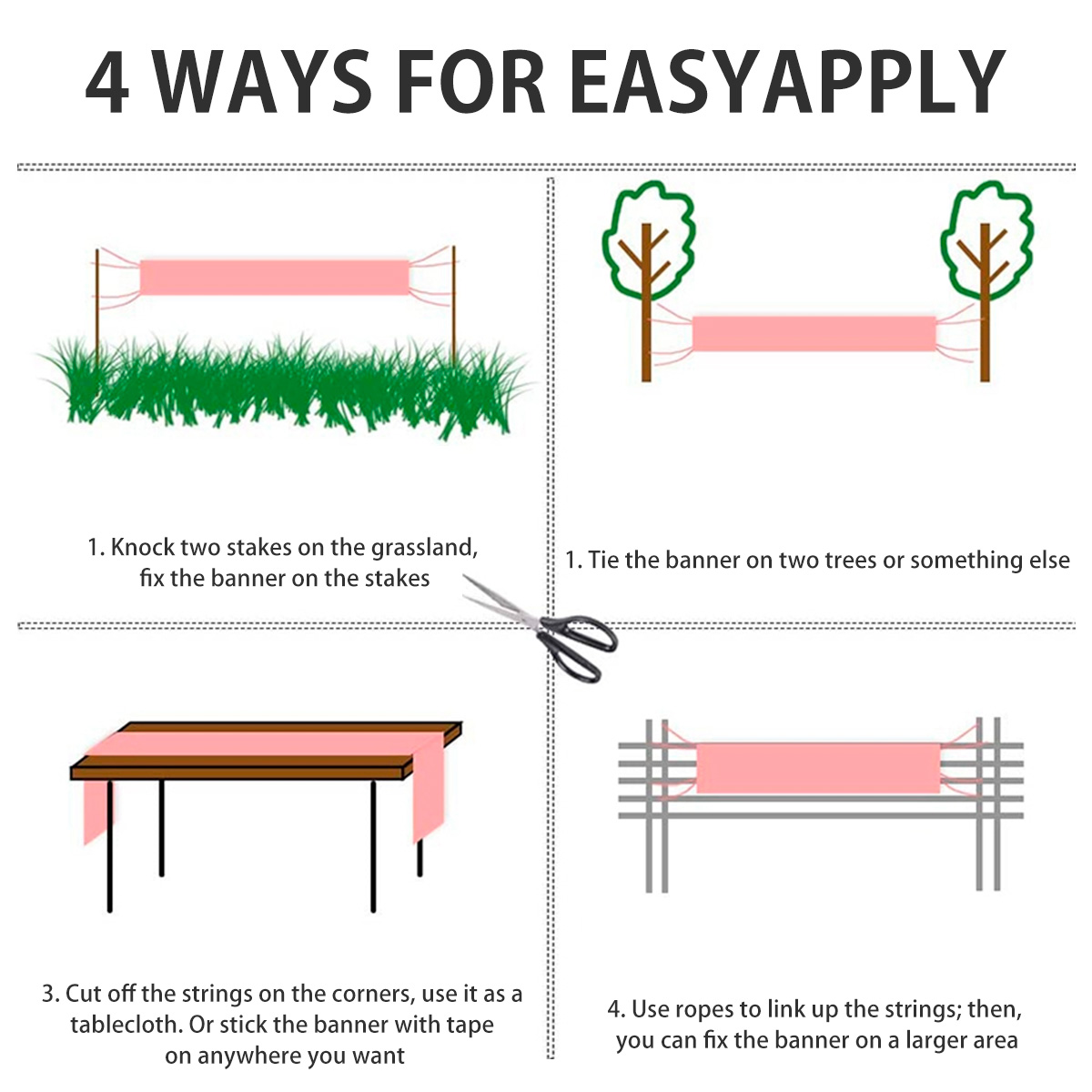 4 WAYS FOR EASYAPPLY

1. Knock two stakes on the grassland, fix the banner on the stakes

1. Tie the banner on two trees or something else

3. Cut off the strings on the corners, use it as a tablecloth. Or stick the banner with tape on anywhere you want

4. Use ropes to link up the strings; then, you can fix the banner on a larger area