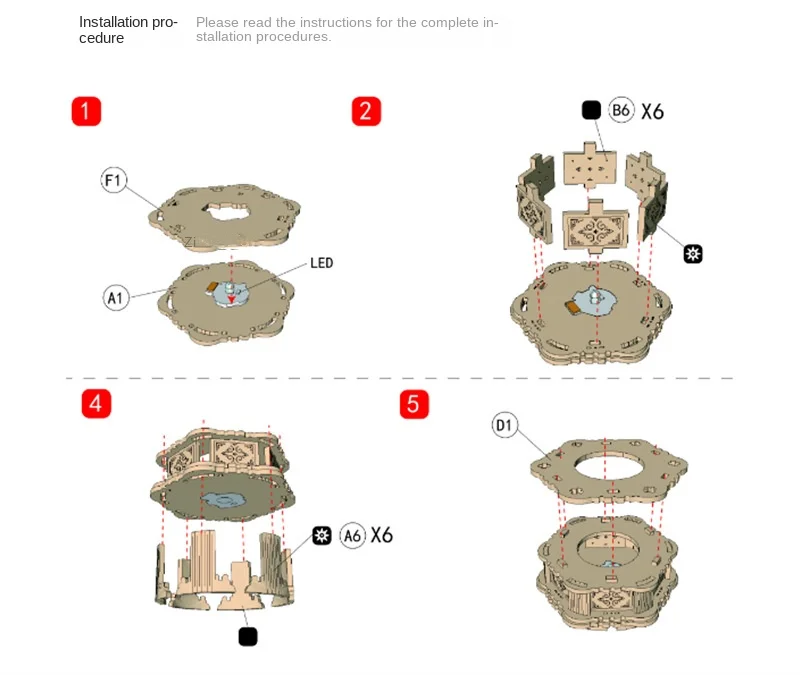 Installation procedure

Please read the instructions for the complete installation procedures.

1

F1

LED

A1

2

B6 X6

4

A6 X6

5

D1