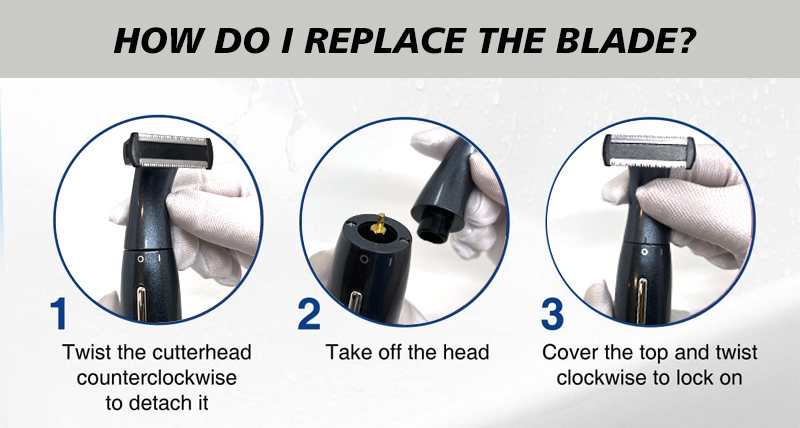 HOW DO I REPLACE THE BLADE?

1
Twist the cutterhead counterclockwise to detach it

2
Take off the head

3
Cover the top and twist clockwise to lock on