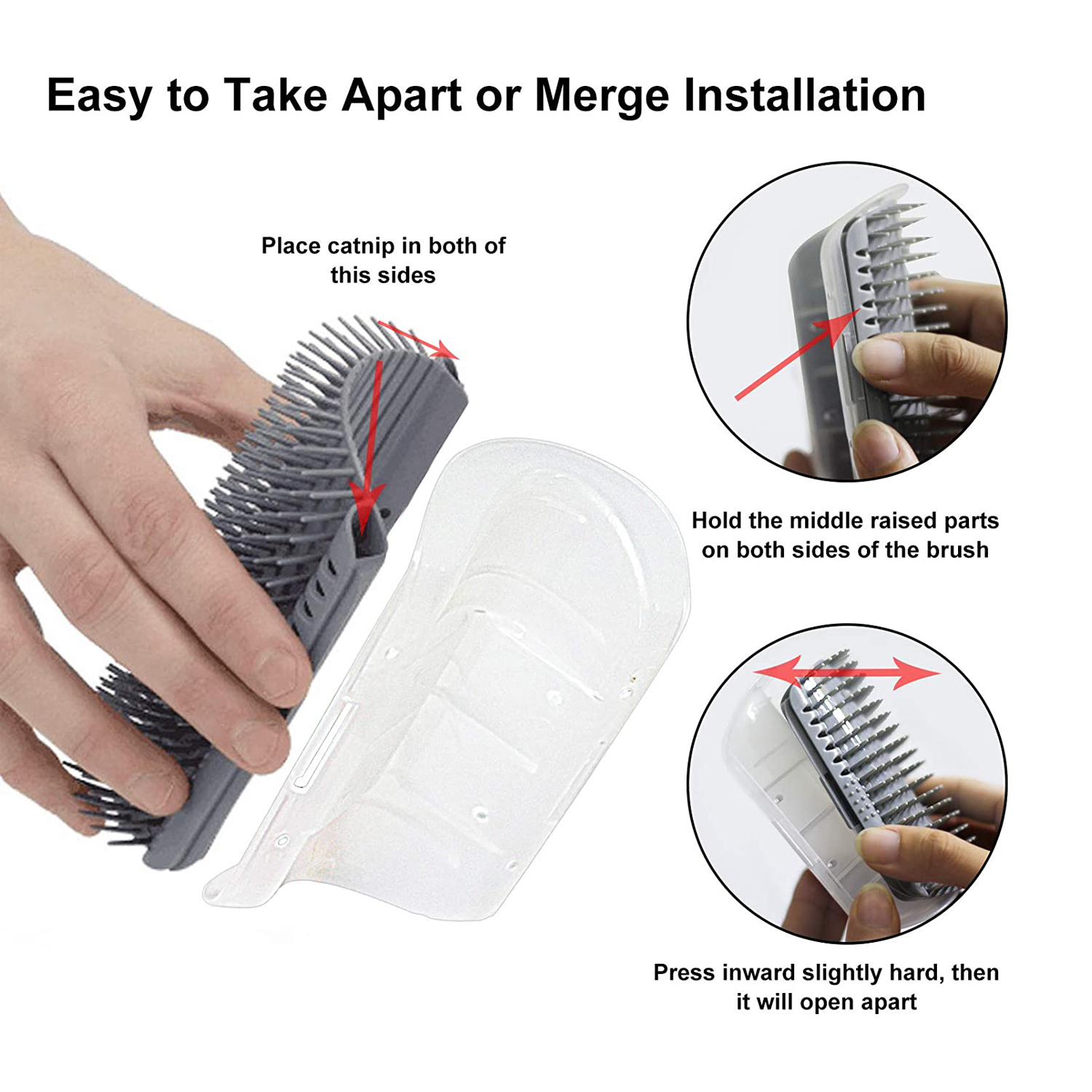 Easy to Take Apart or Merge Installation

Place catnip in both of this sides

Hold the middle raised parts on both sides of the brush

Press inward slightly hard, then it will open apart