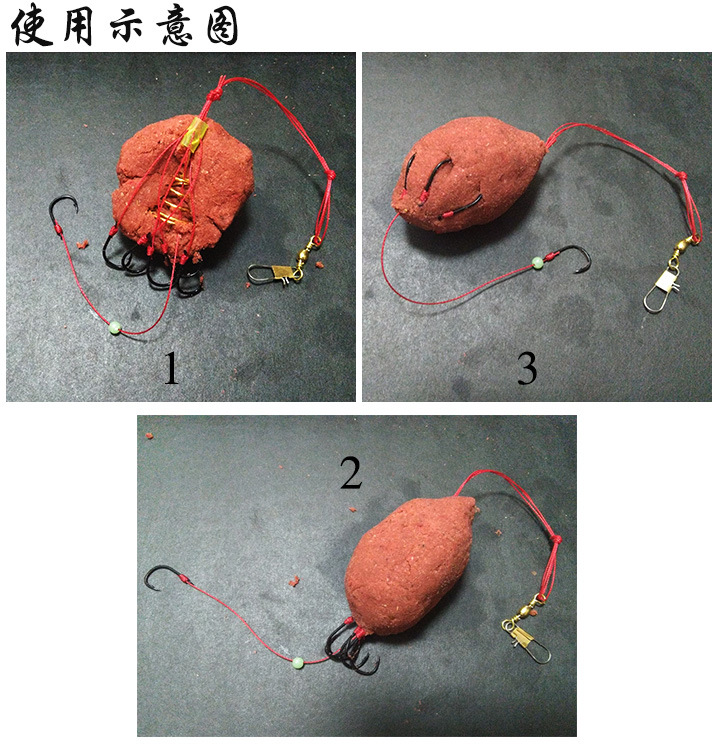 使用示意图

1

3

2