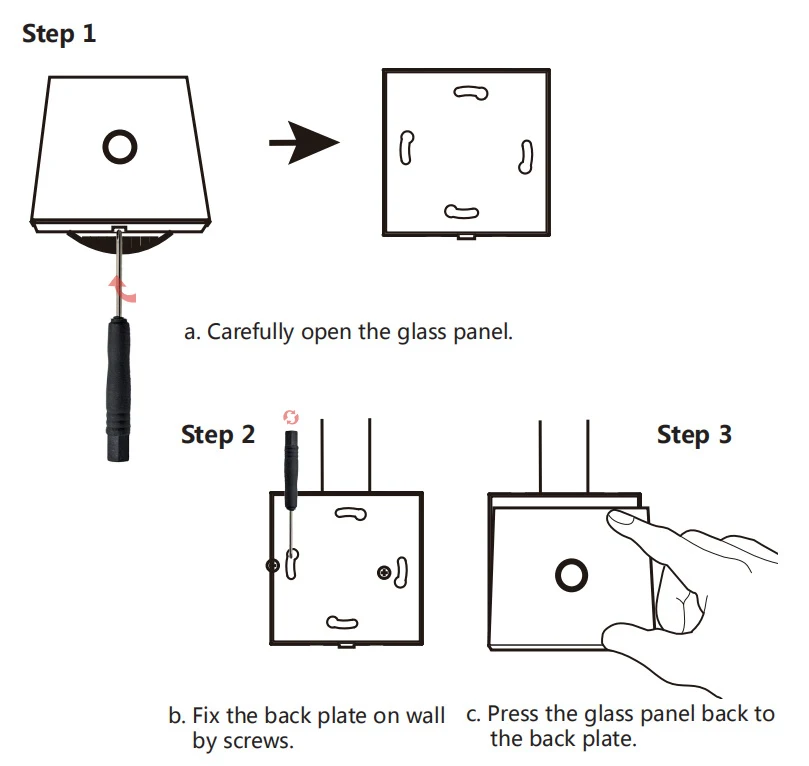 Step 1

a. Carefully open the glass panel.

Step 2

Step 3

b. Fix the back plate on wall by screws.

c. Press the glass panel back to the back plate.