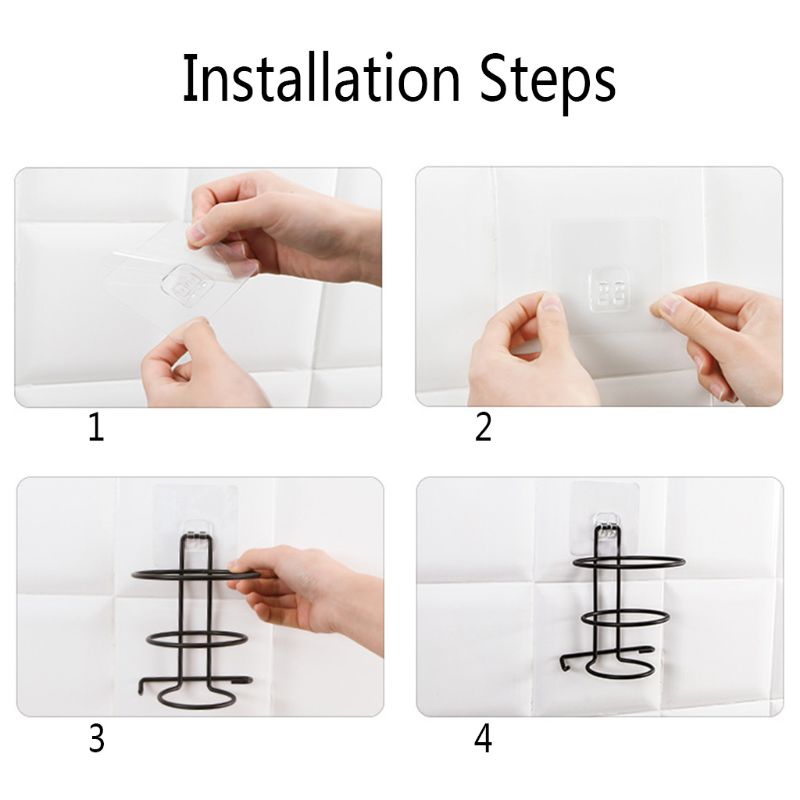 Installation Steps

1

2

3

4