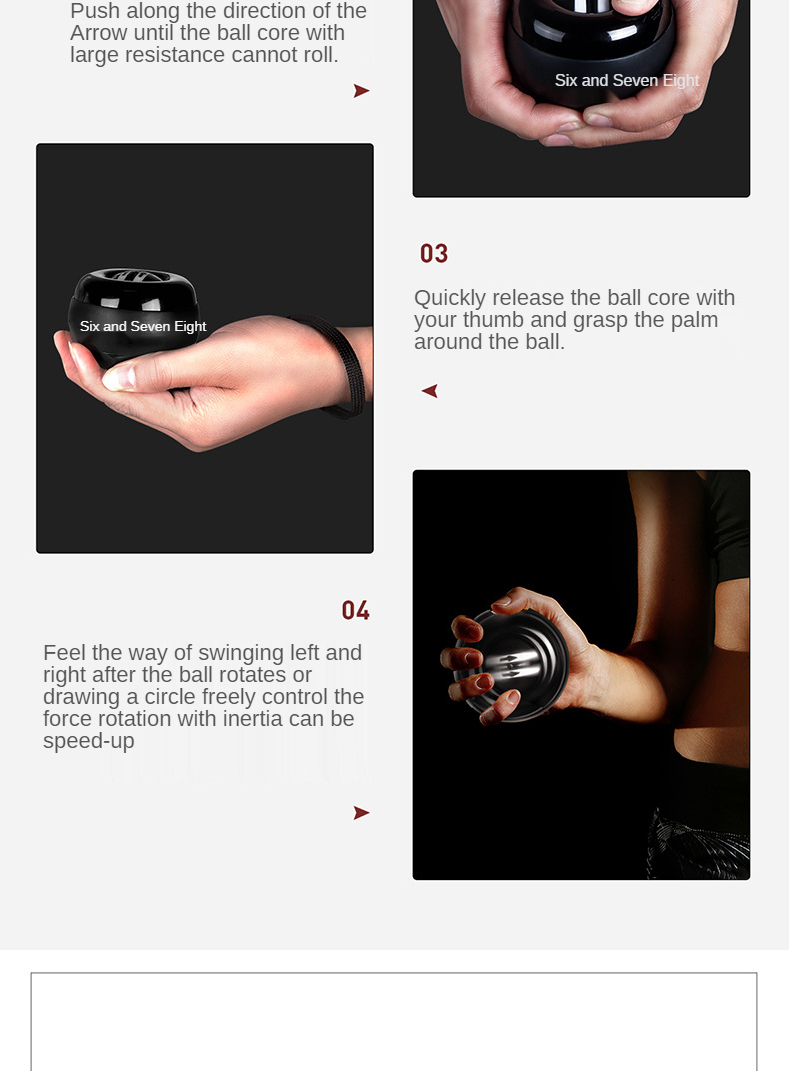 Push along the direction of the Arrow until the ball core with large resistance cannot roll.

Six and Seven Eight

Six and Seven Eight

03

Quickly release the ball core with your thumb and grasp the palm around the ball.

04

Feel the way of swinging left and right after the ball rotates or drawing a circle freely control the force rotation with inertia can be speed-up