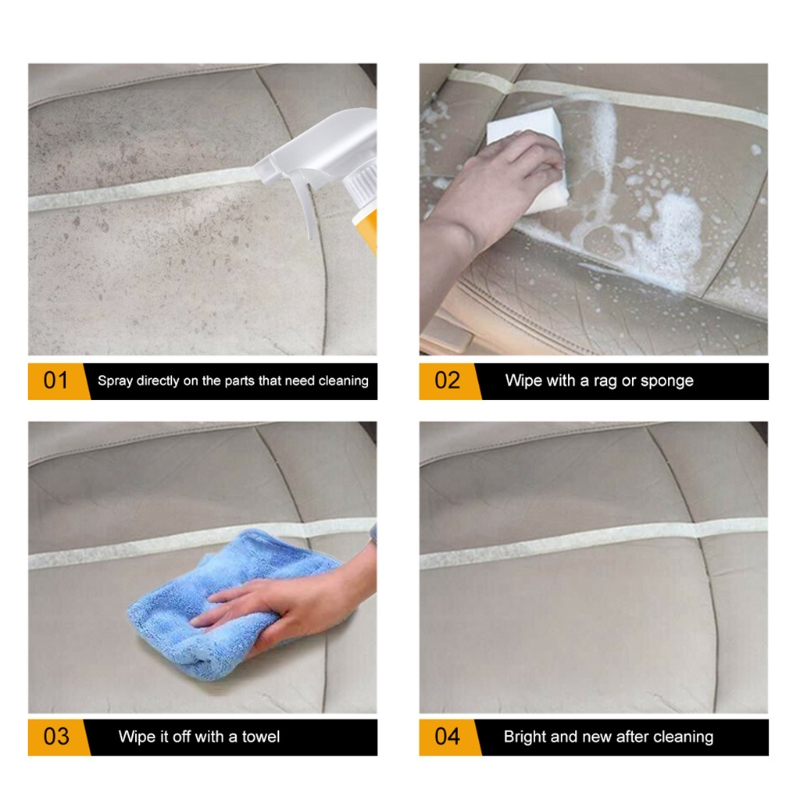 01 Spray directly on the parts that need cleaning

02 Wipe with a rag or sponge

03 Wipe it off with a towel

04 Bright and new after cleaning