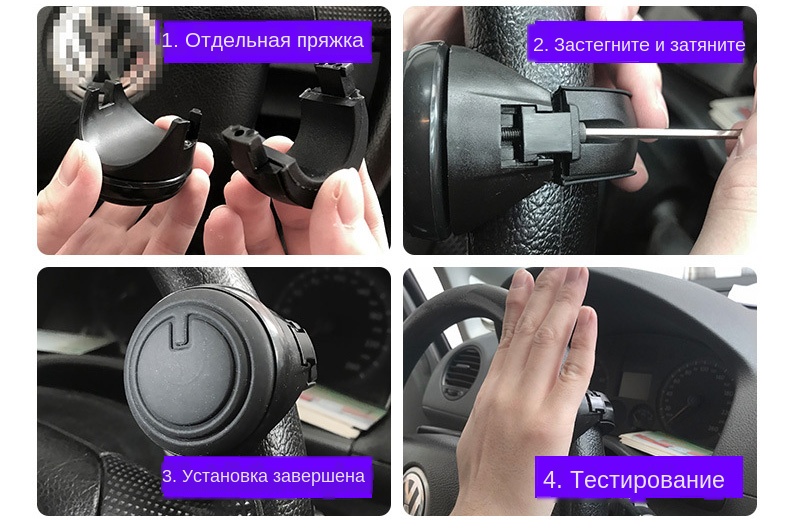 1. Отдельная пряжка

2. Застегните и затяните

3. Установка завершена

4. Тестирование