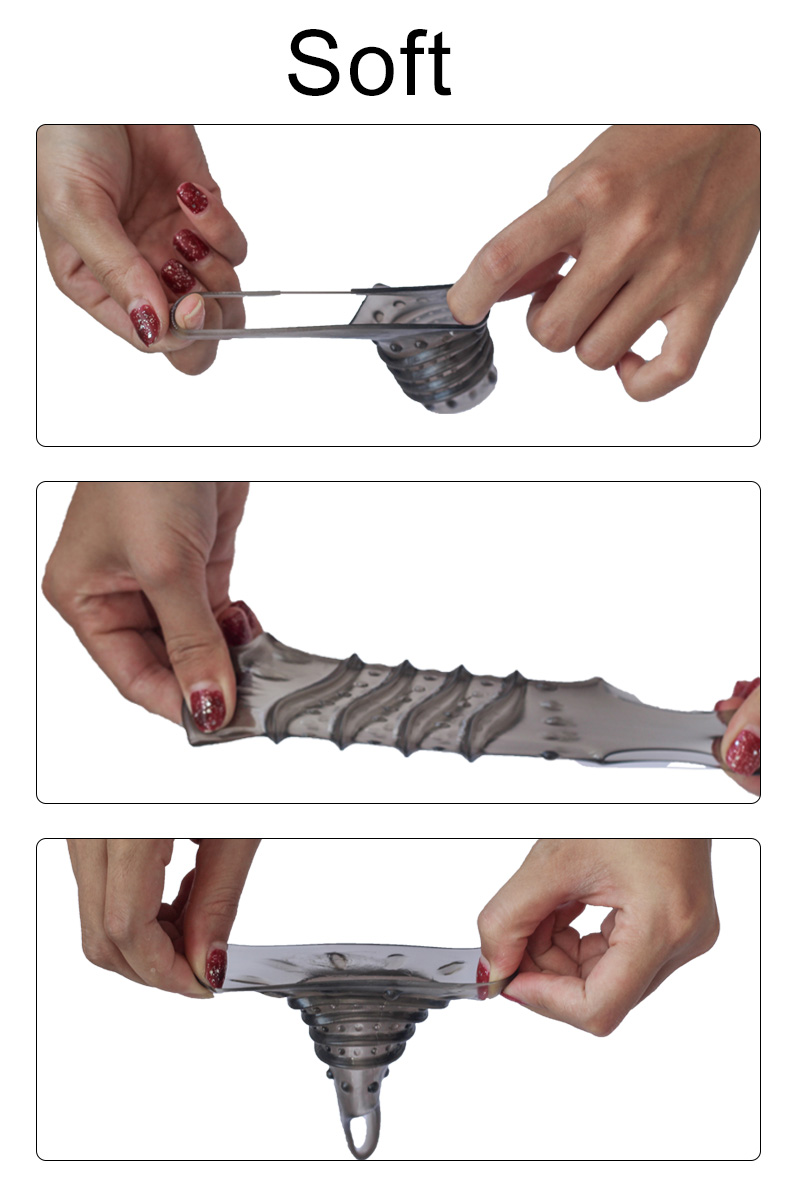 Soft