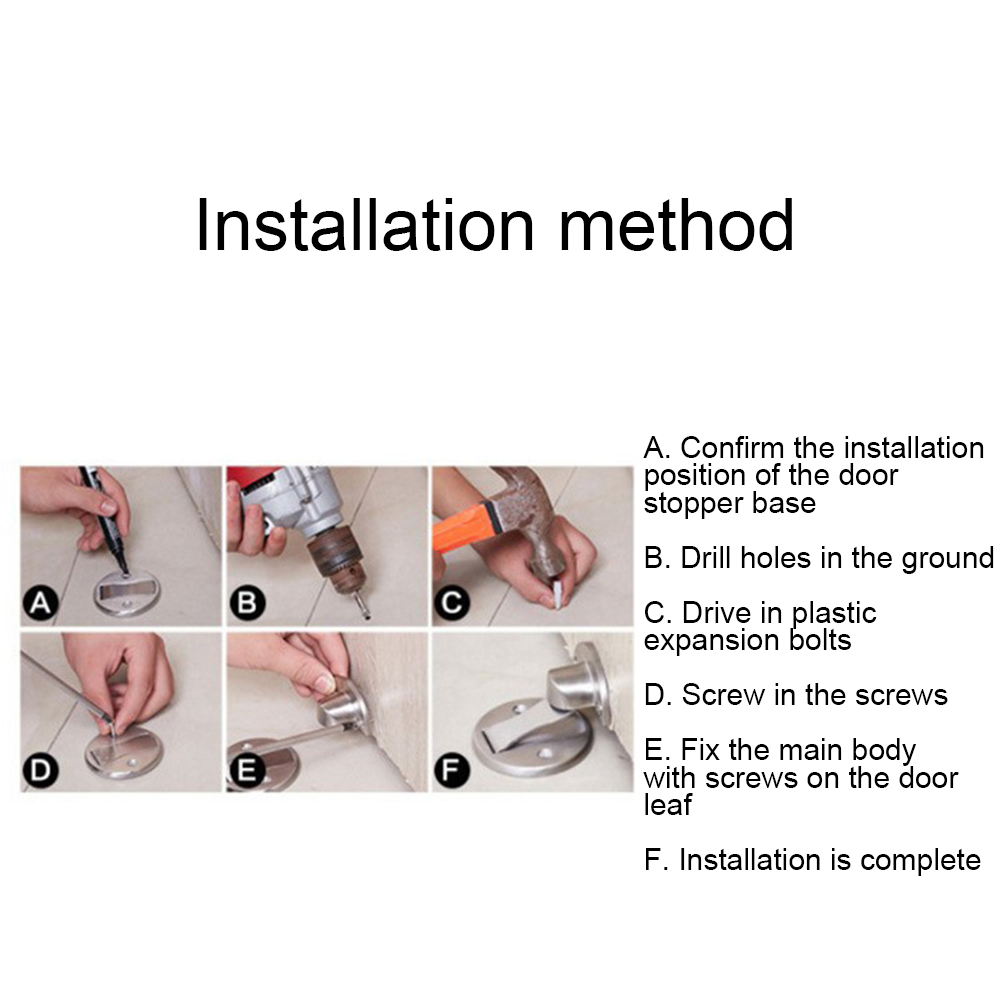 Installation method

A

B

C

D

E

F

A. Confirm the installation position of the door stopper base

B. Drill holes in the ground

C. Drive in plastic expansion bolts

D. Screw in the screws

E. Fix the main body with screws on the door leaf

F. Installation is complete