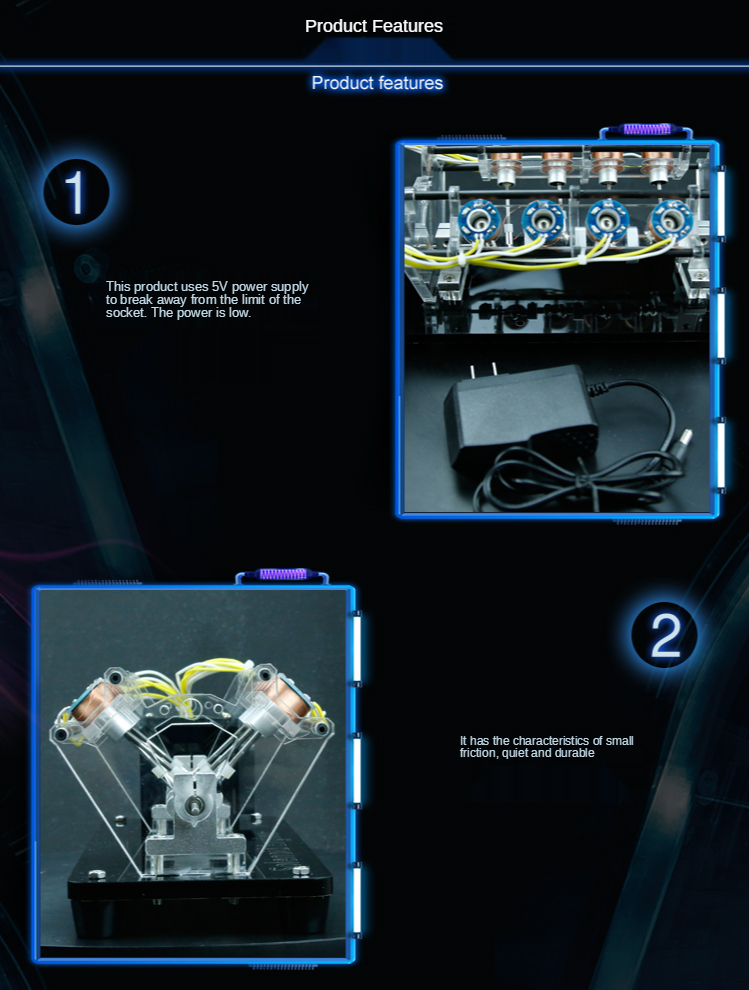 Product Features

Product features

1

This product uses 5V power supply to break away from the limit of the socket. The power is low.

2

It has the characteristics of small friction, quiet and durable