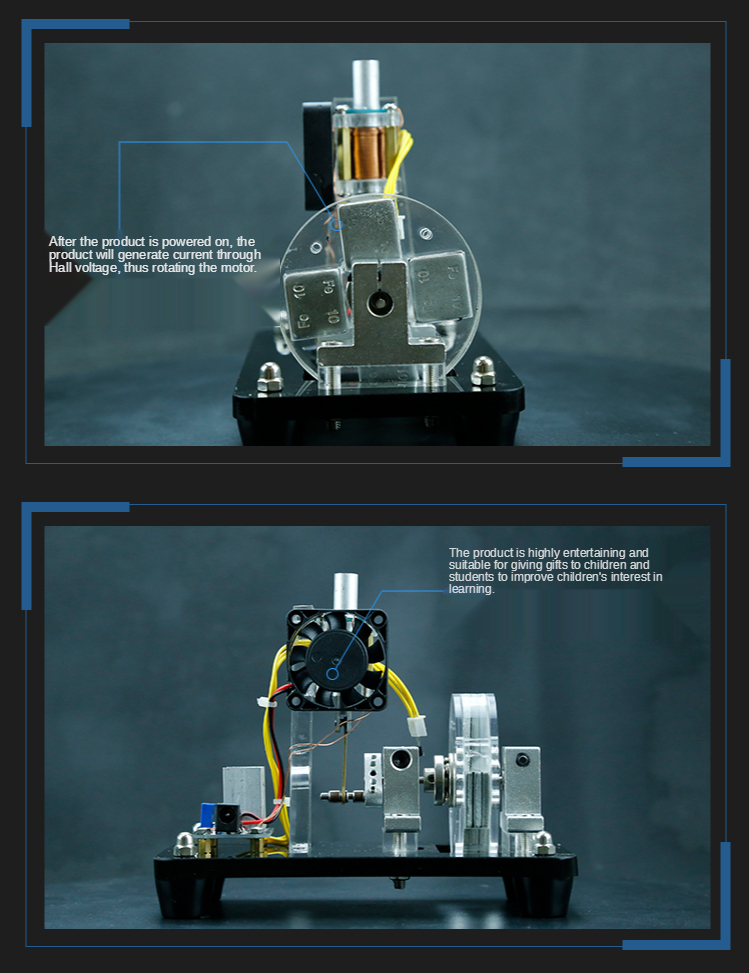 After the product is powered on, the product will generate current through Hall voltage, thus rotating the motor.

Fe 10
Fe 10
Fe 10

The product is highly entertaining and suitable for giving gifts to children and students to improve children's interest in learning.