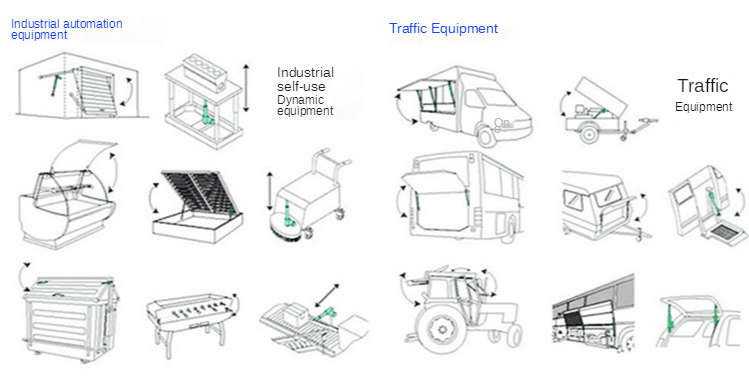 Industrial automation equipment

Industrial self-use Dynamic equipment

Traffic Equipment

Traffic Equipment