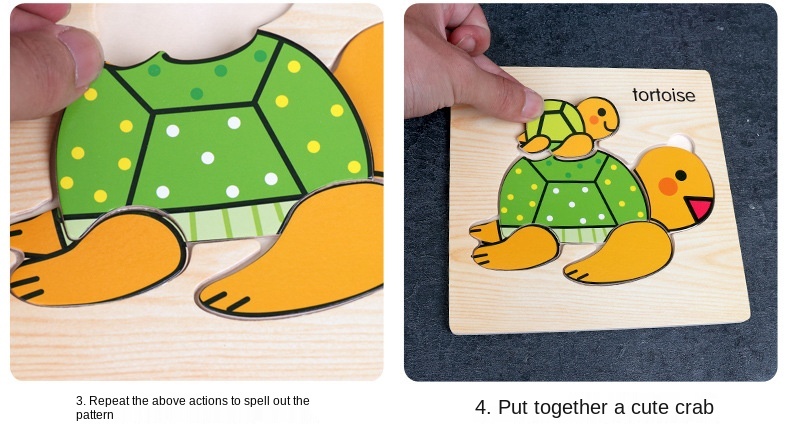 tortoise

3. Repeat the above actions to spell out the pattern

4. Put together a cute crab