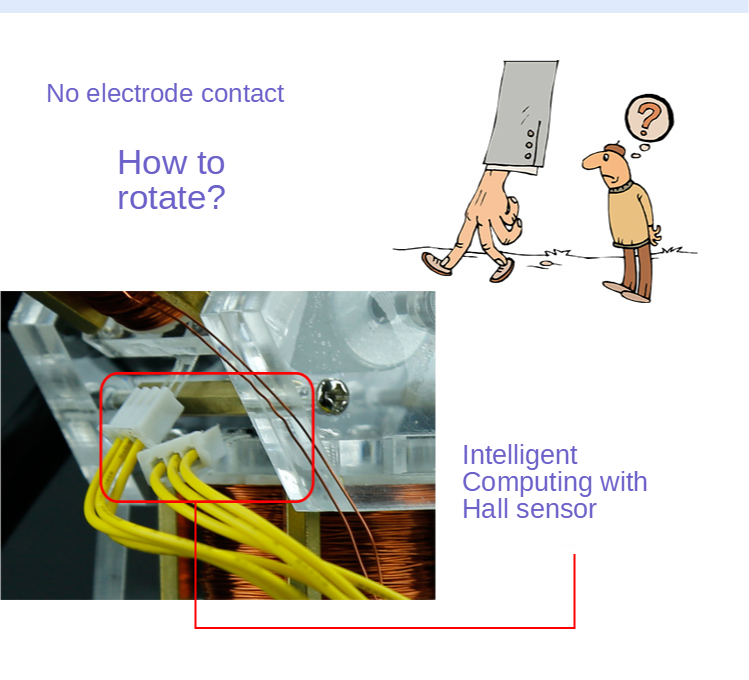 No electrode contact

How to rotate?

?

Intelligent Computing with Hall sensor