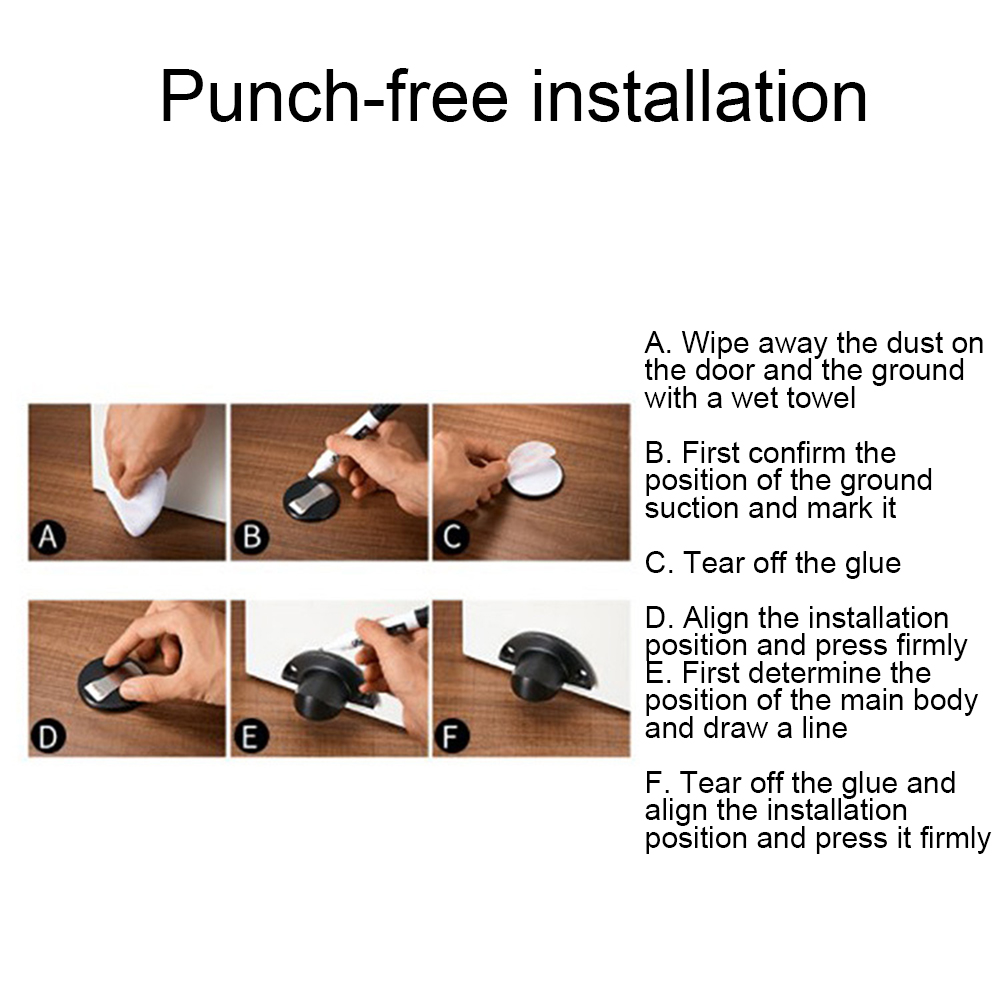 Punch-free installation

A

B

C

D

E

F

A. Wipe away the dust on the door and the ground with a wet towel

B. First confirm the position of the ground suction and mark it

C. Tear off the glue

D. Align the installation position and press firmly
E. First determine the position of the main body and draw a line

F. Tear off the glue and align the installation position and press it firmly